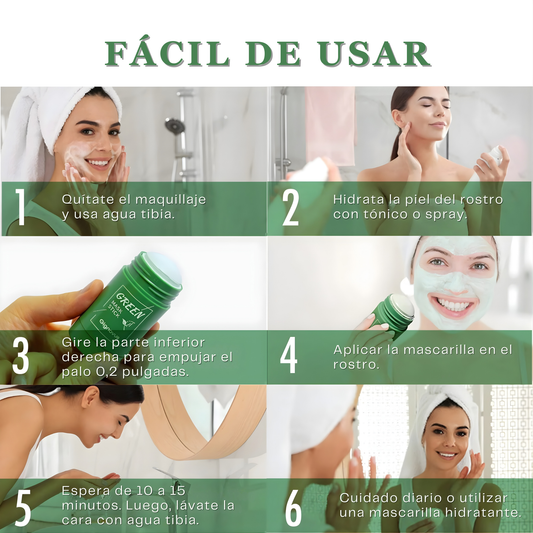 FÁCIL DE USAR

1 Quítate el maquillaje y usa agua tibia.

2 Hidrata la piel del rostro con tónico o spray.

GREEN MASK STICK

3 Gire la parte inferior derecha para empujar el palo 0,2 pulgadas.

4 Aplicar la mascarilla en el rostro.

5 Espera de 10 a 15 minutos. Luego, lávate la cara con agua tibia.

6 Cuidado diario o utilizar una mascarilla hidratante.